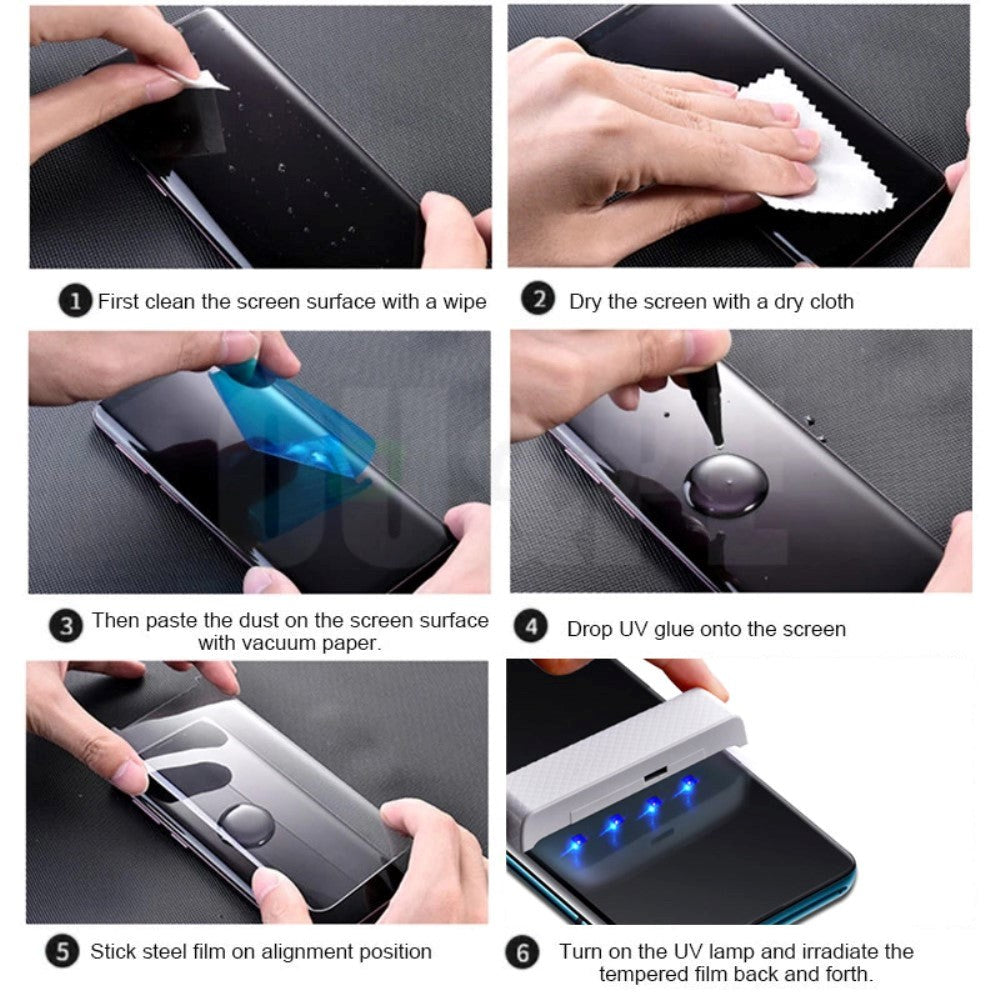 1 First clean the screen surface with a wipe

2 Dry the screen with a dry cloth

3 Then paste the dust on the screen surface with vacuum paper.

4 Drop UV glue onto the screen

5 Stick steel film on alignment position

6 Turn on the UV lamp and irradiate the tempered film back and forth.