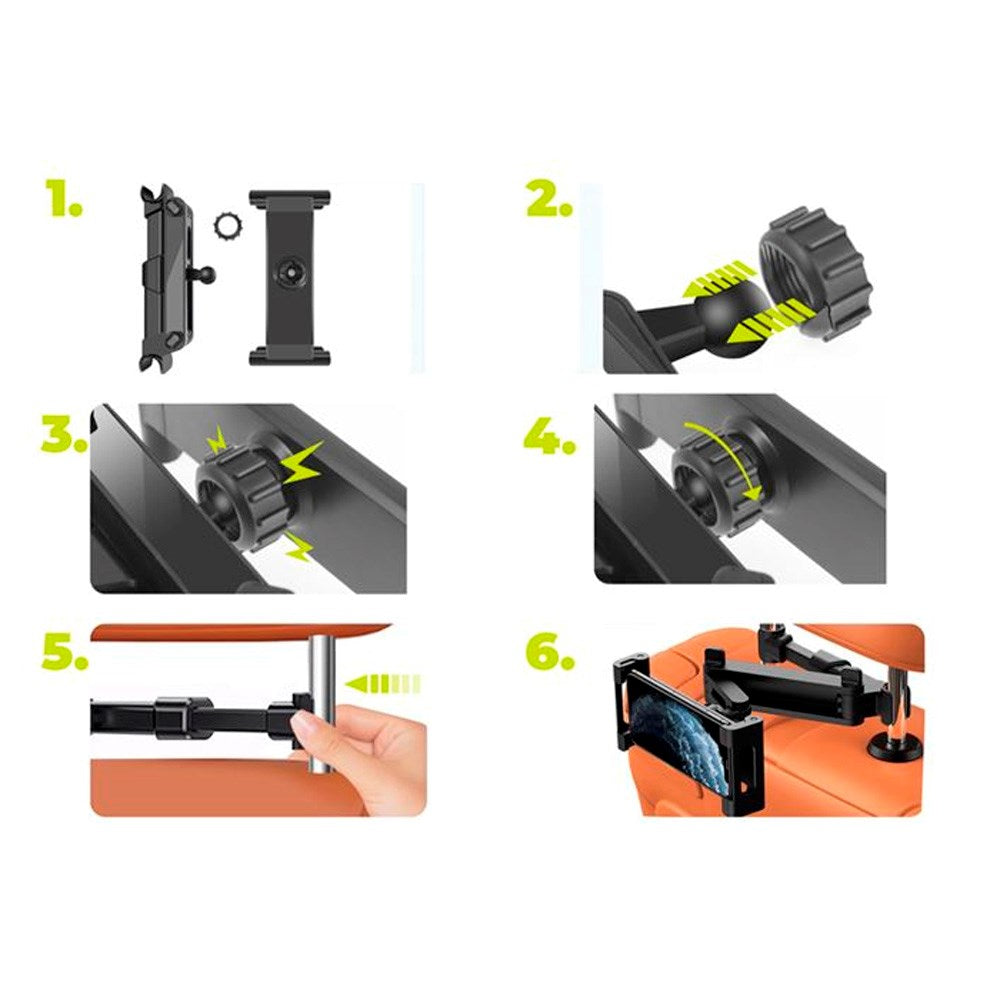 1.

2.

3.

4.

5.

6.