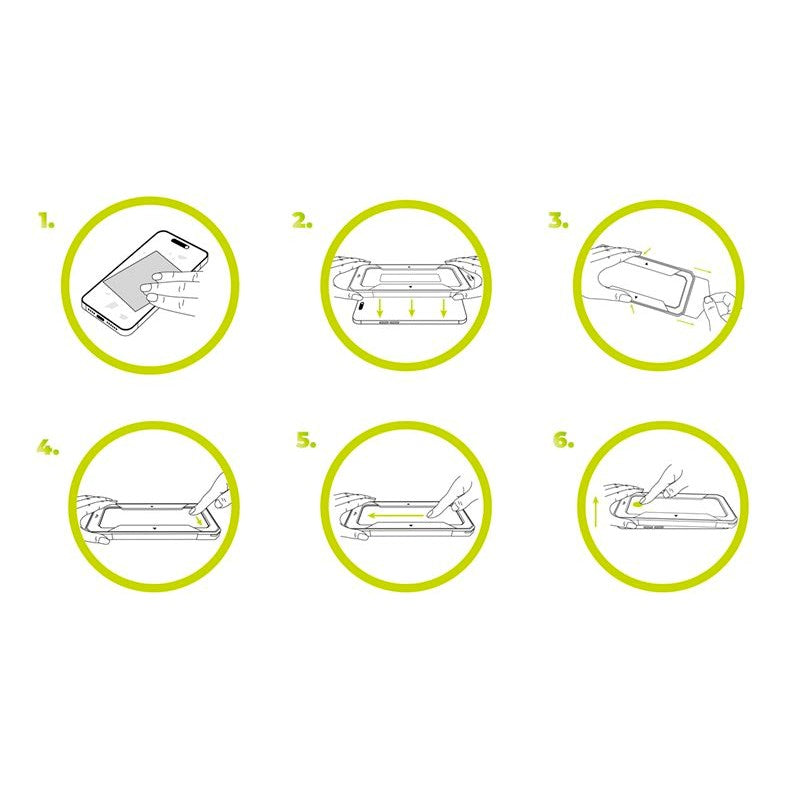 1.

2.

3.

4.

5.

6.