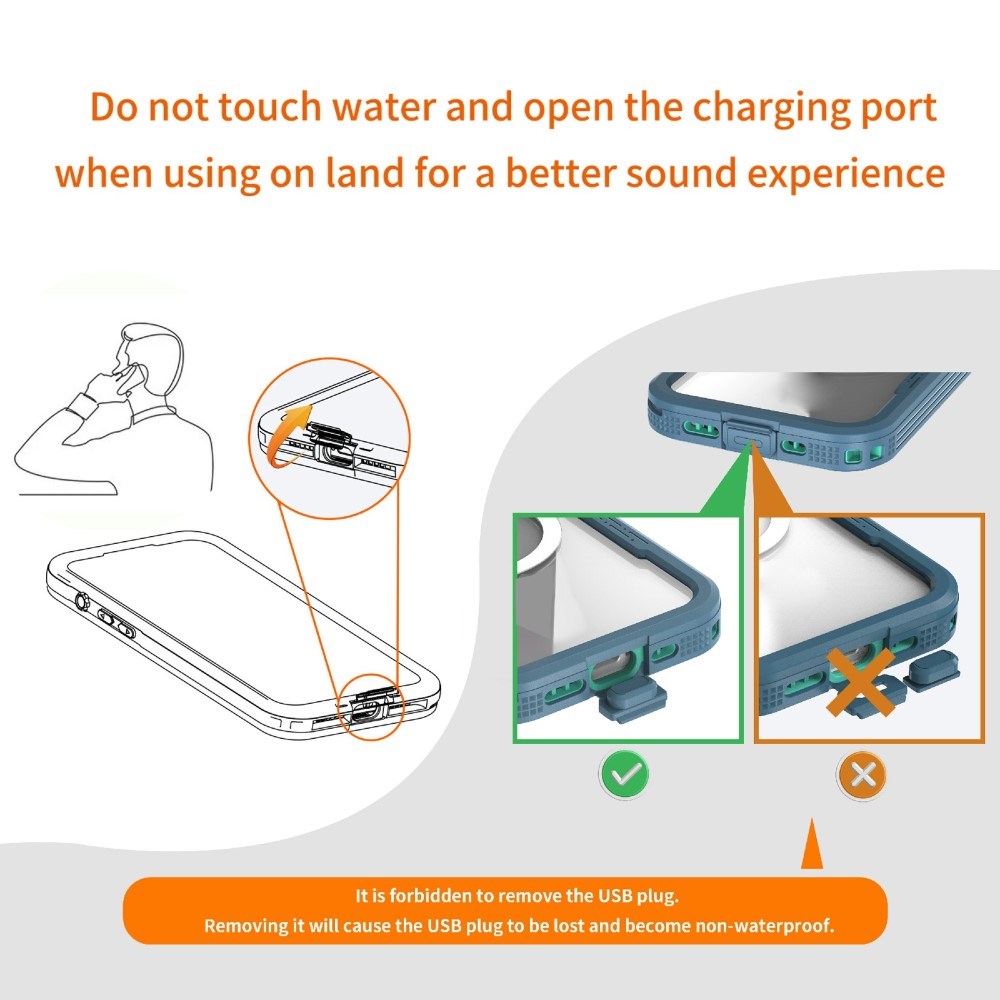 Do not touch water and open the charging port when using on land for a better sound experience

It is forbidden to remove the USB plug.
Removing it will cause the USB plug to be lost and become non-waterproof.